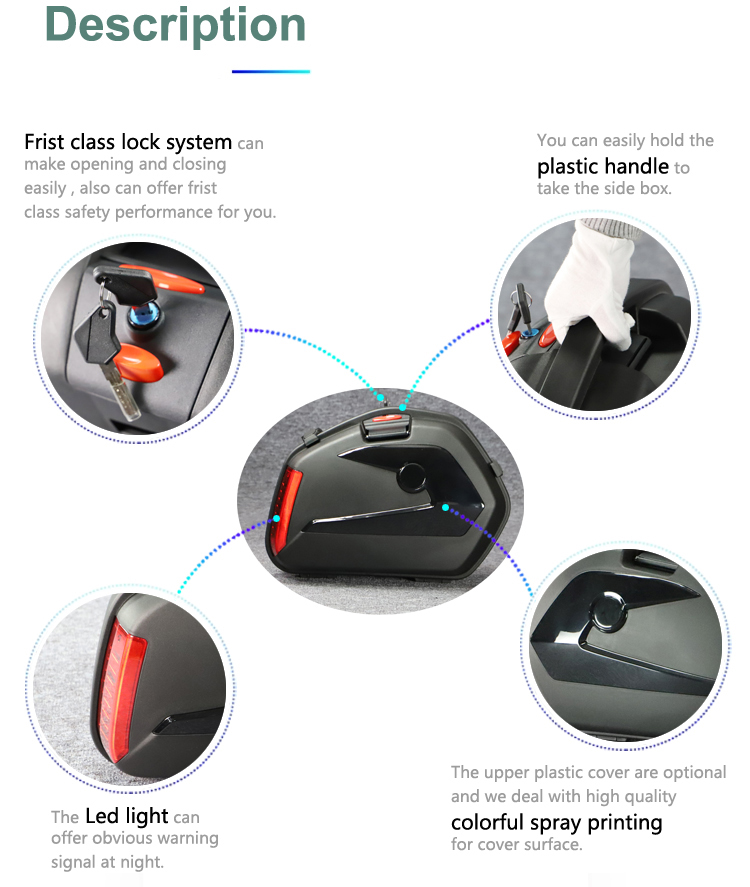 Description

Frist class lock system can make opening and closing easily , also can offer frist class safety performance for you.

You can easily hold the plastic handle to take the side box.

The Led light can offer obvious warning signal at night.

The upper plastic cover are optional and we deal with high quality colorful spray printing for cover surface.