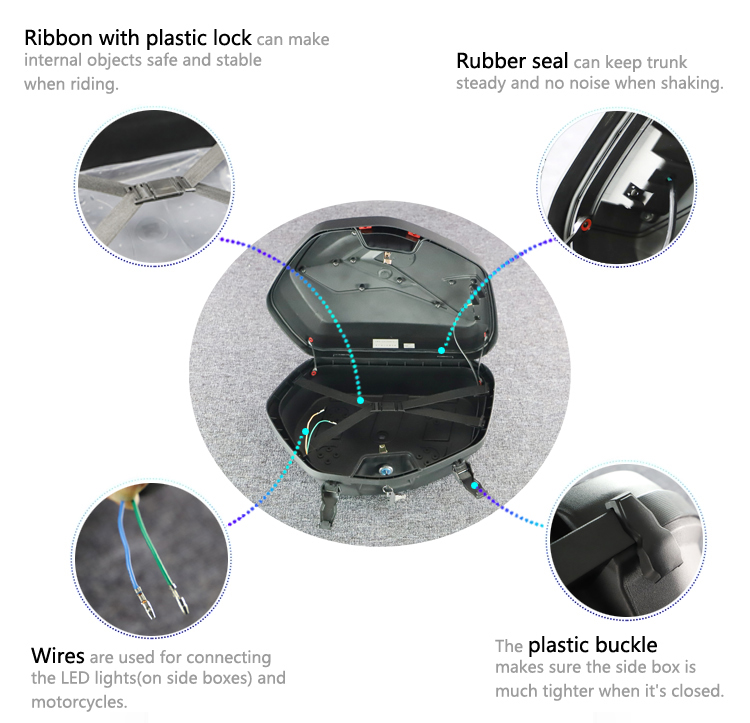 Ribbon with plastic lock can make internal objects safe and stable when riding.

Rubber seal can keep trunk steady and no noise when shaking.

Wires are used for connecting the LED lights(on side boxes) and motorcycles.

The plastic buckle makes sure the side box is much tighter when it's closed.