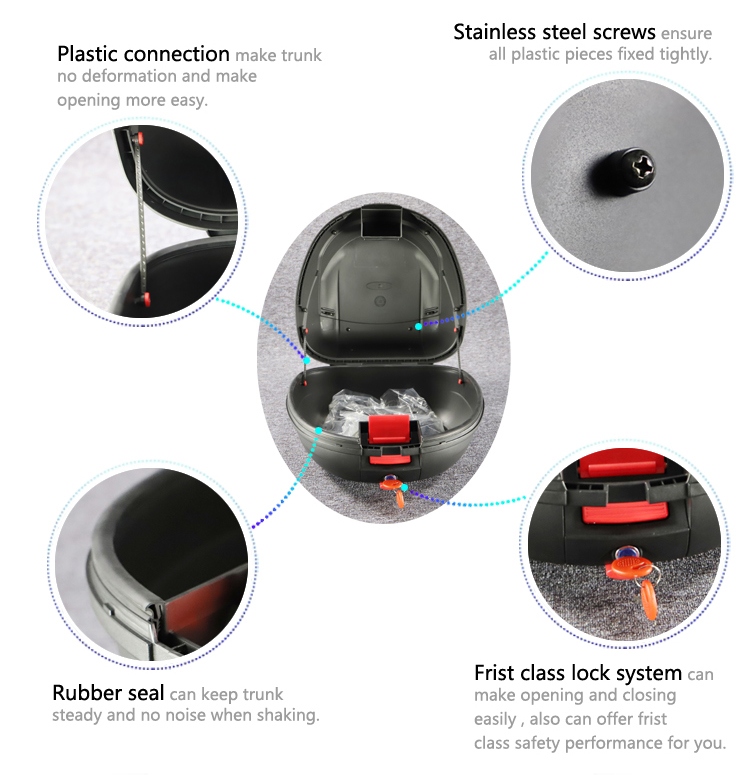 Plastic connection make trunk no deformation and make opening more easy.

Stainless steel screws ensure all plastic pieces fixed tightly.

Rubber seal can keep trunk steady and no noise when shaking.

Frist class lock system can make opening and closing easily , also can offer frist class safety performance for you.